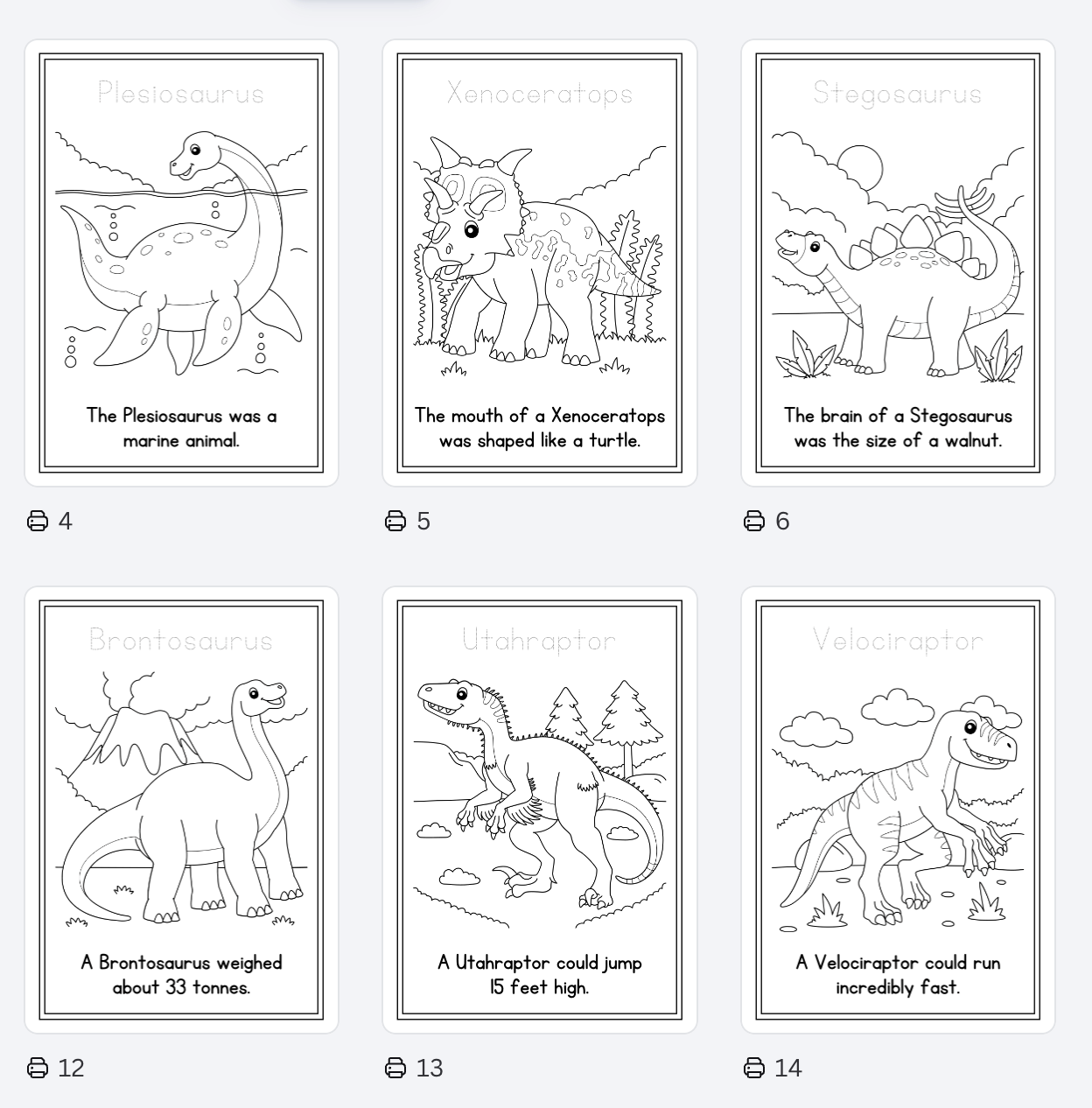 Plesiosaurus

The Plesiosaurus was a marine animal.

4

Xenoceratops

The mouth of a Xenoceratops was shaped like a turtle.

5

Stegosaurus

The brain of a Stegosaurus was the size of a walnut.

6

Brontosaurus

A Brontosaurus weighed about 33 tonnes.

12

Utahraptor

A Utahraptor could jump 15 feet high.

13

Velociraptor

A Velociraptor could run incredibly fast.

14