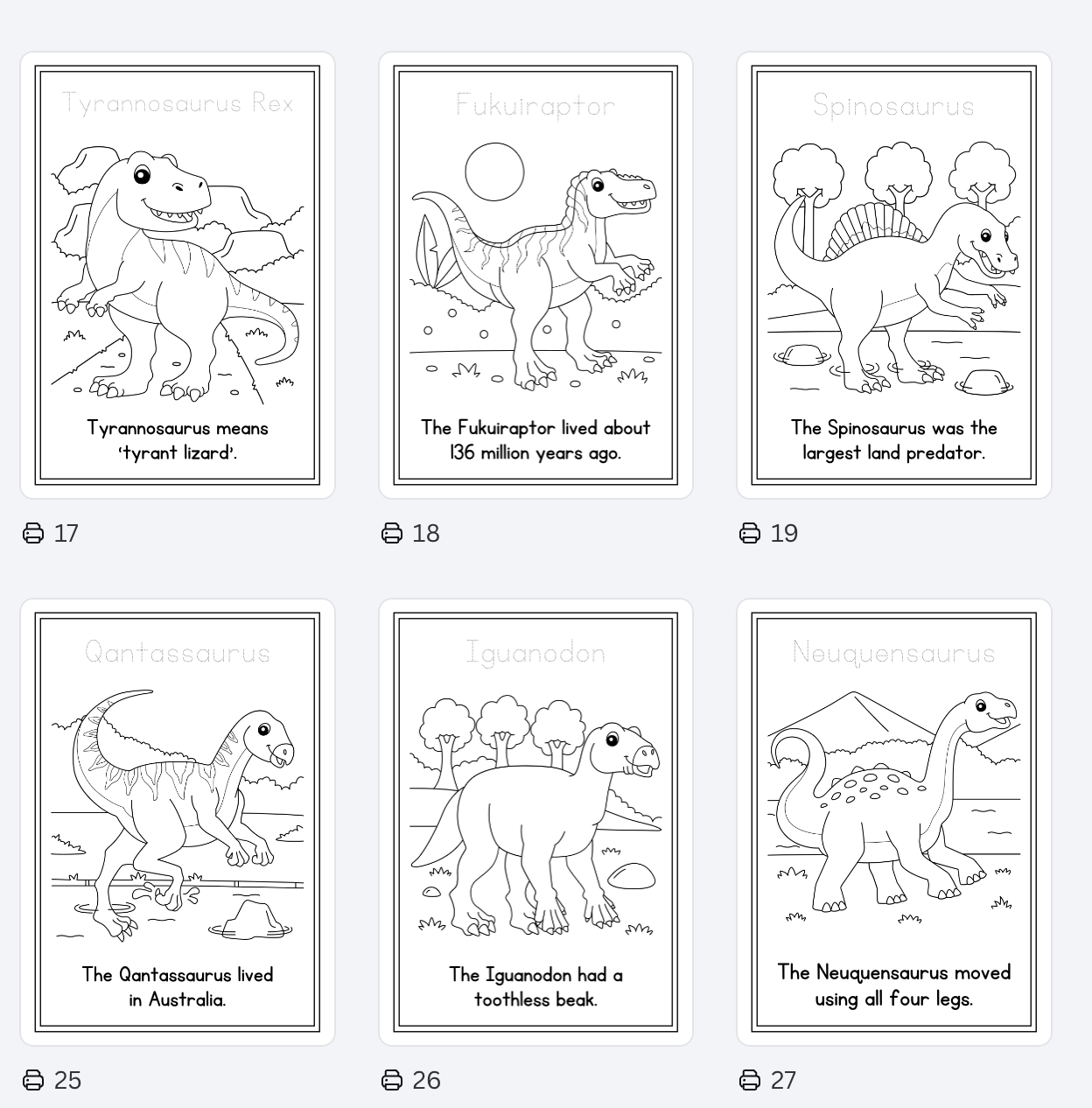 Tyrannosaurus Rex

Tyrannosaurus means 'tyrant lizard'.

17

Fukuiraptor

The Fukuiraptor lived about 136 million years ago.

18

Spinosaurus

The Spinosaurus was the largest land predator.

19

Qantassaurus

The Qantassaurus lived in Australia.

25

Iguanodon

The Iguanodon had a toothless beak.

26

Neuquensaurus

The Neuquensaurus moved using all four legs.

27